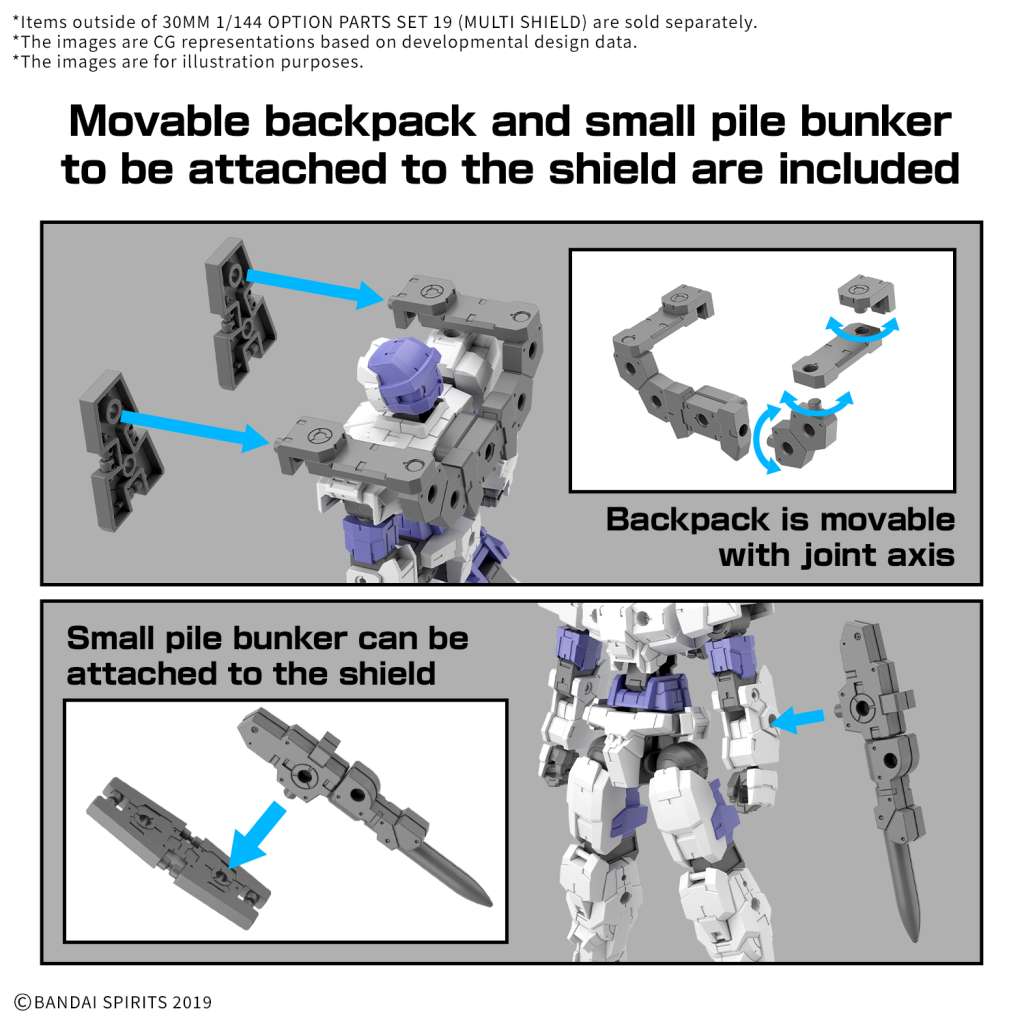 *Items outside of 30MM 1/144 OPTION PARTS SET 19 (MULTI SHIELD) are sold separately.
*The images are CG representations based on developmental design data.
*The images are for illustration purposes.

Movable backpack and small pile bunker to be attached to the shield are included

Backpack is movable with joint axis

Small pile bunker can be attached to the shield

©BANDAI SPIRITS 2019