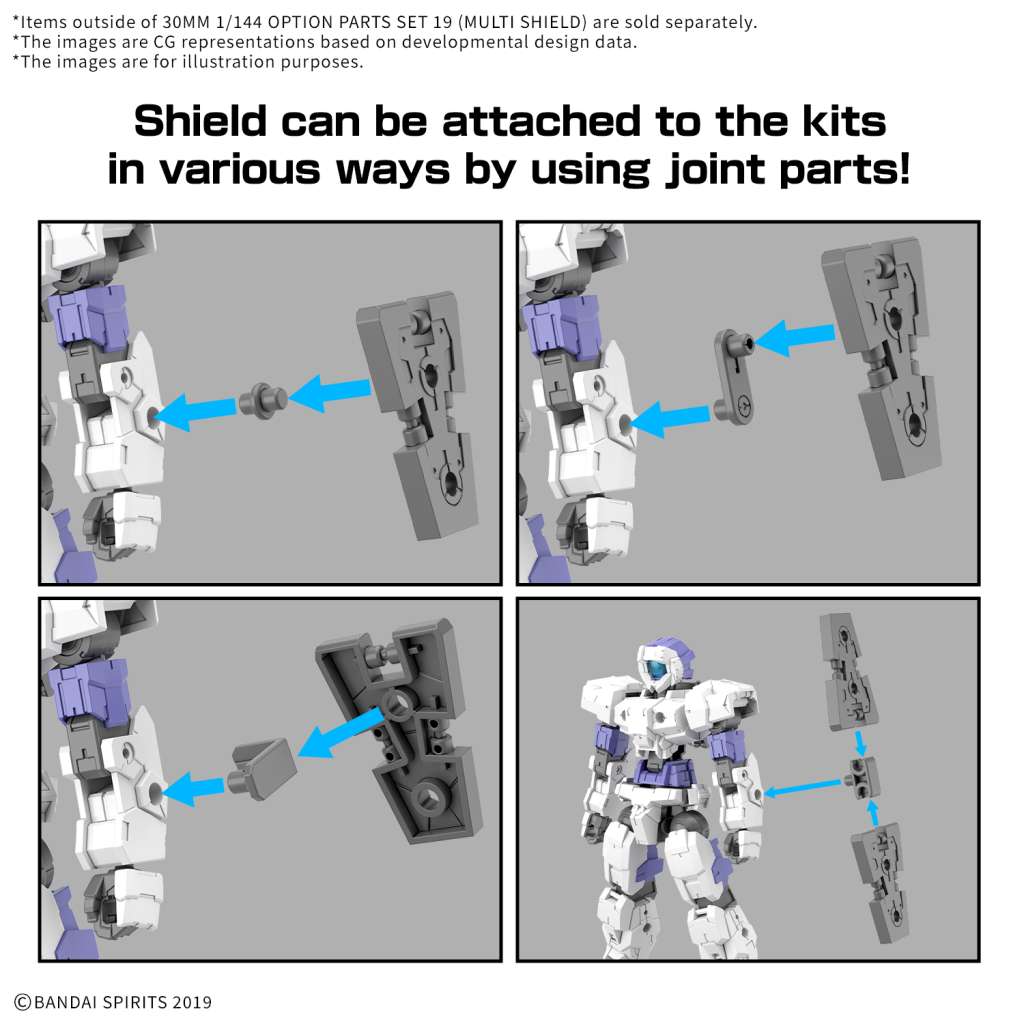 *Items outside of 30MM 1/144 OPTION PARTS SET 19 (MULTI SHIELD) are sold separately.
*The images are CG representations based on developmental design data.
*The images are for illustration purposes.

Shield can be attached to the kits in various ways by using joint parts!

©BANDAI SPIRITS 2019